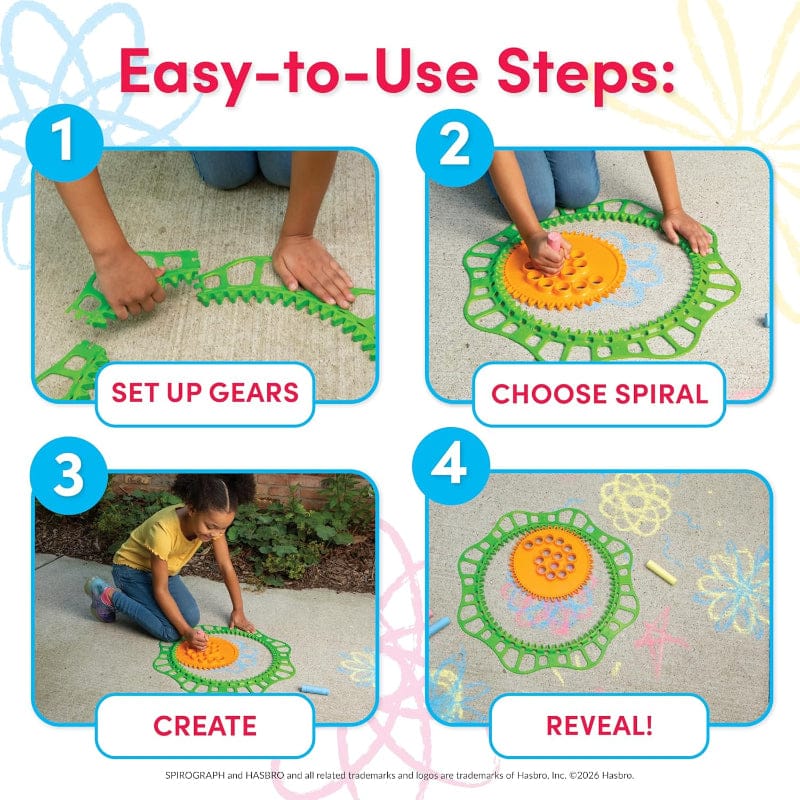 Easy-to-Use Steps:

1

SET UP GEARS

2

CHOOSE SPIRAL

3

CREATE

4

REVEAL!

SPIROGRAPH and HASBRO and all related trademarks and logos are trademarks of Hasbro, Inc. ©2026 Hasbro.